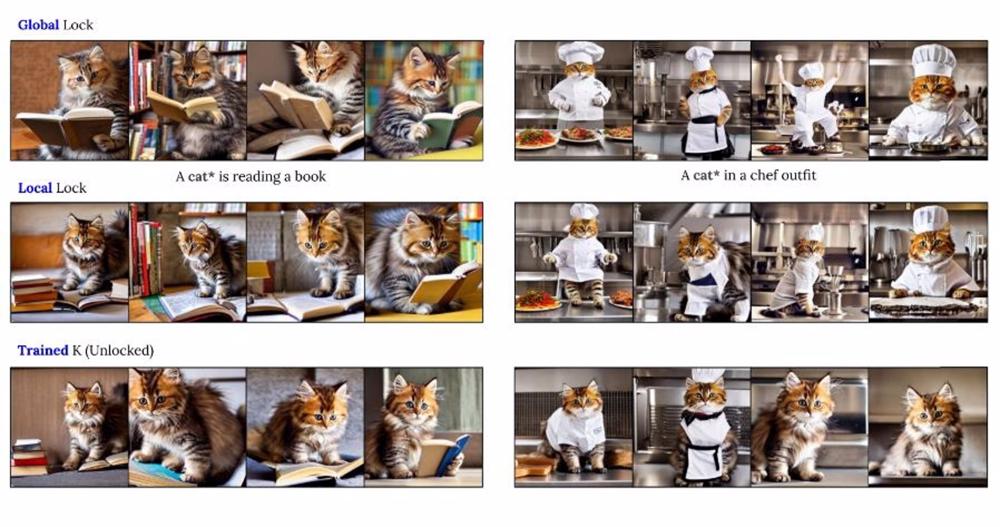 Global Lock

A cat* is reading a book

A cat* in a chef outfit

Local Lock

Trained K (Unlocked)